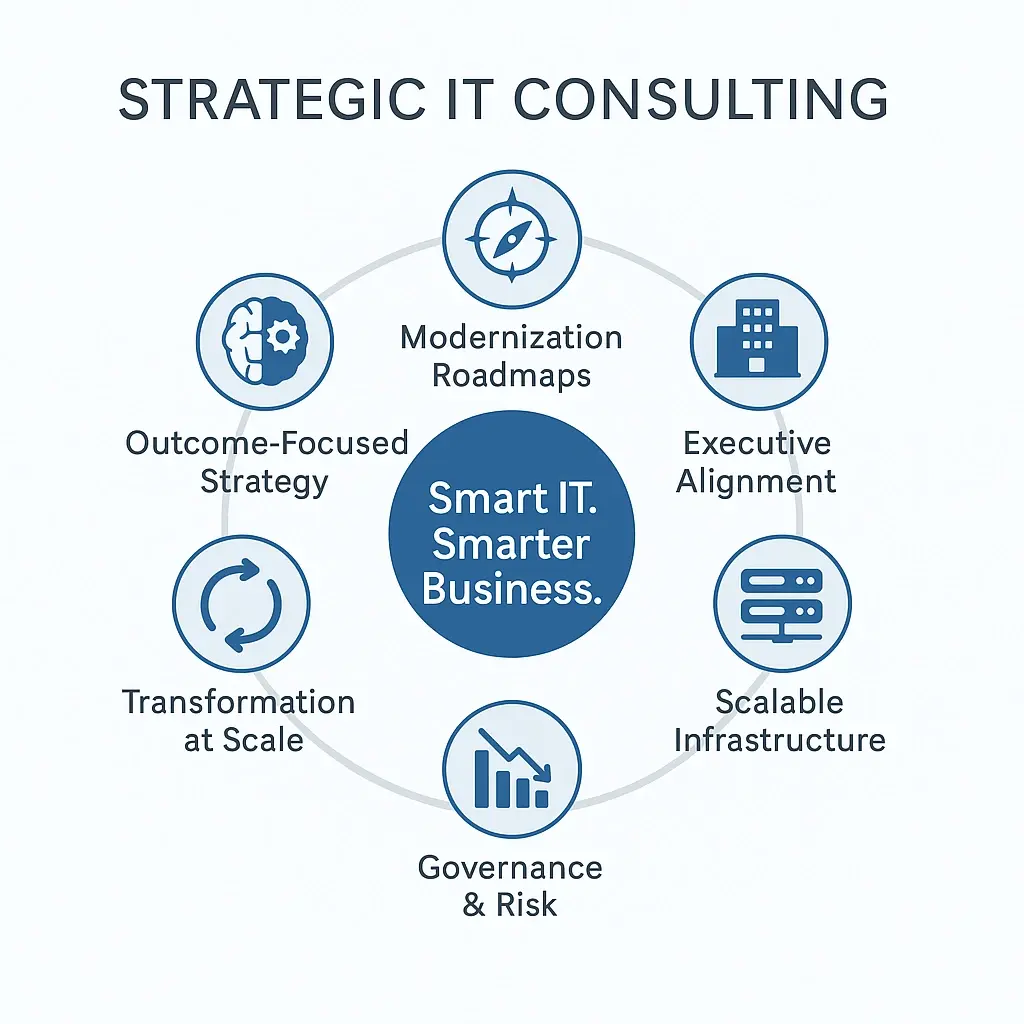 STRATEGIC IT CONSULTING

Modernization Roadmaps

Outcome-Focused Strategy

Executive Alignment

Smart IT. Smarter Business.

Transformation at Scale

Scalable Infrastructure

Governance & Risk